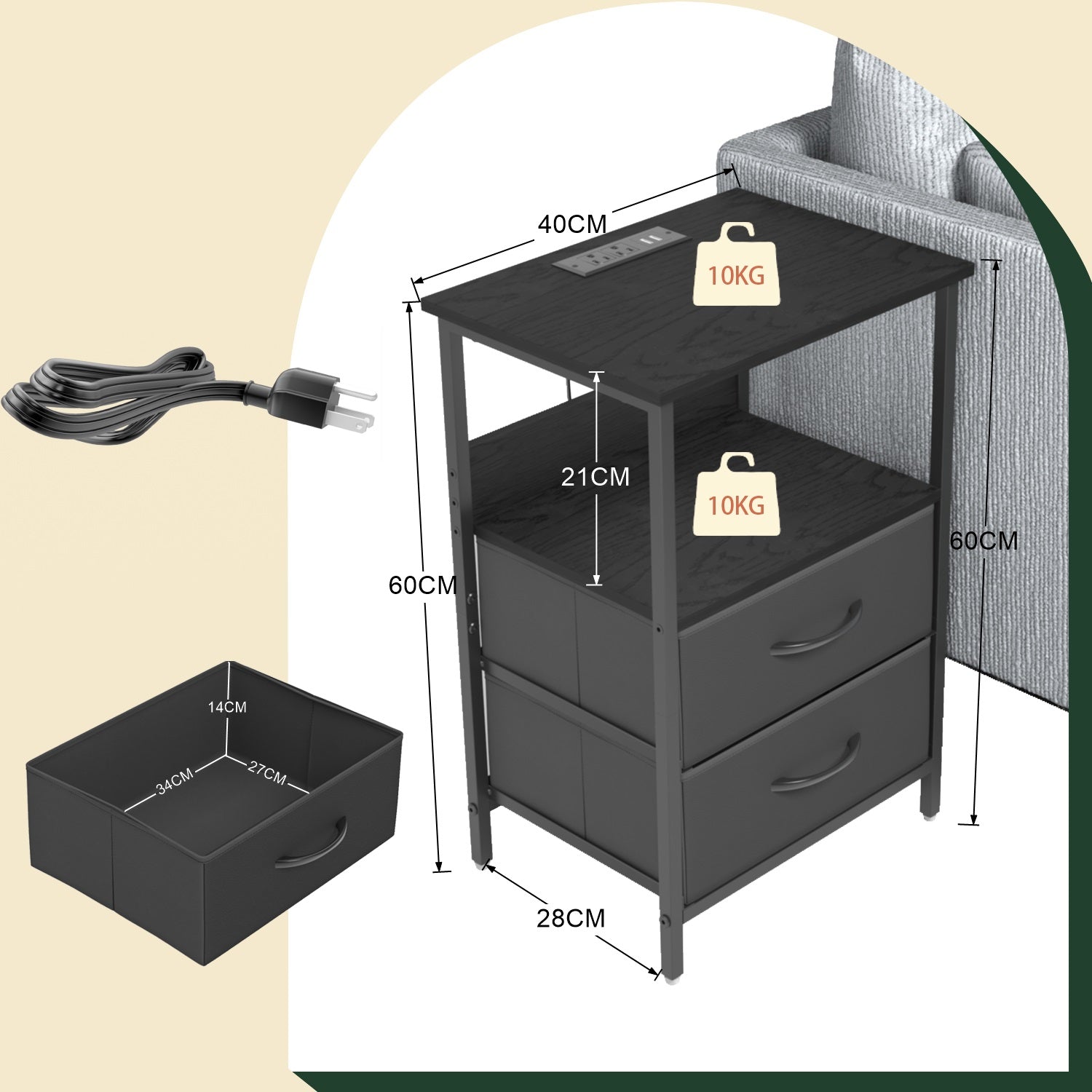 40CM

10KG

21CM

10KG

60CM

60CM

14CM

34CM

27CM

28CM