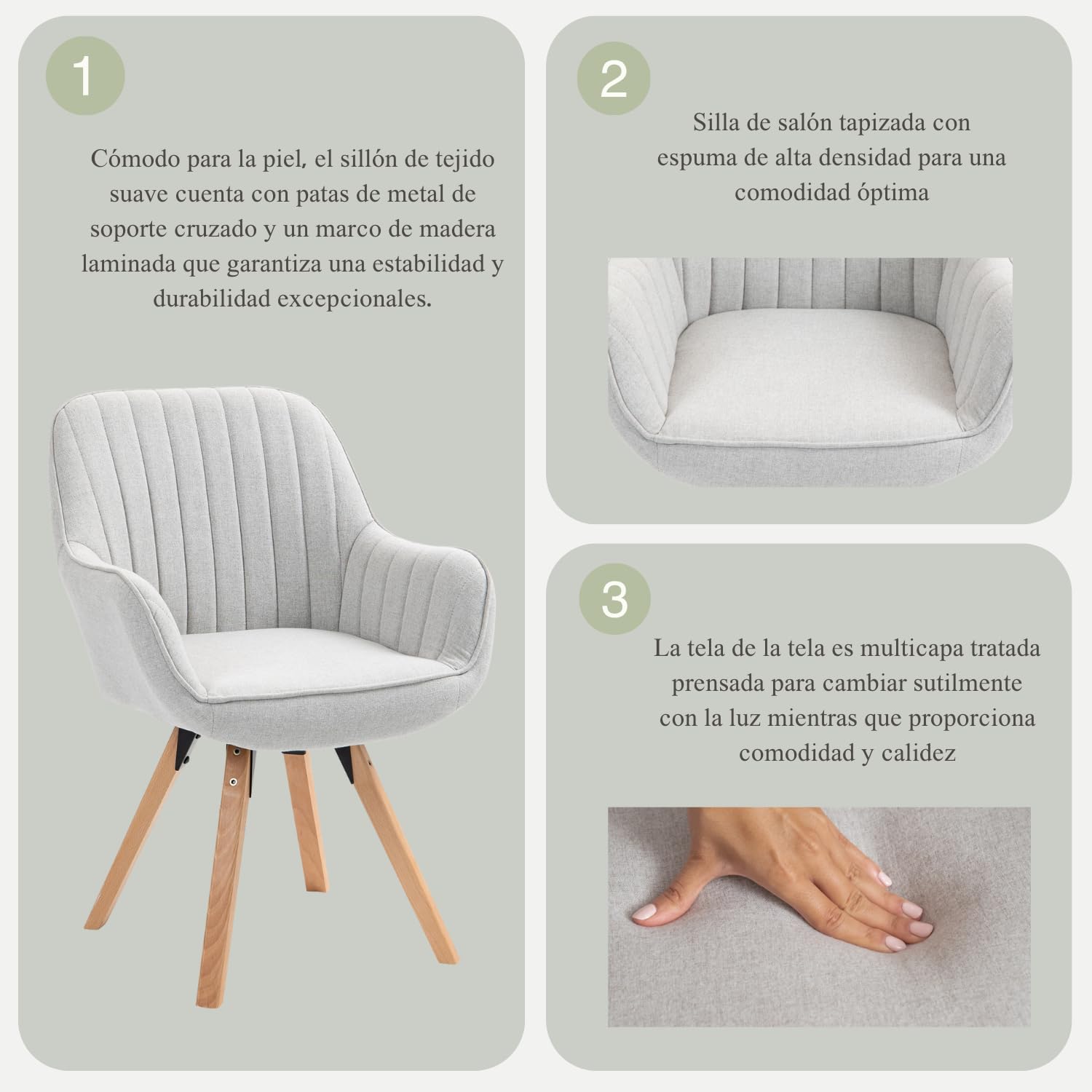 1

Cómodo para la piel, el sillón de tejido suave cuenta con patas de metal de soporte cruzado y un marco de madera laminada que garantiza una estabilidad y durabilidad excepcionales.

2

Silla de salón tapizada con espuma de alta densidad para una comodidad óptima

3

La tela de la tela es multicapa tratada prensada para cambiar sutilmente con la luz mientras que proporciona comodidad y calidez