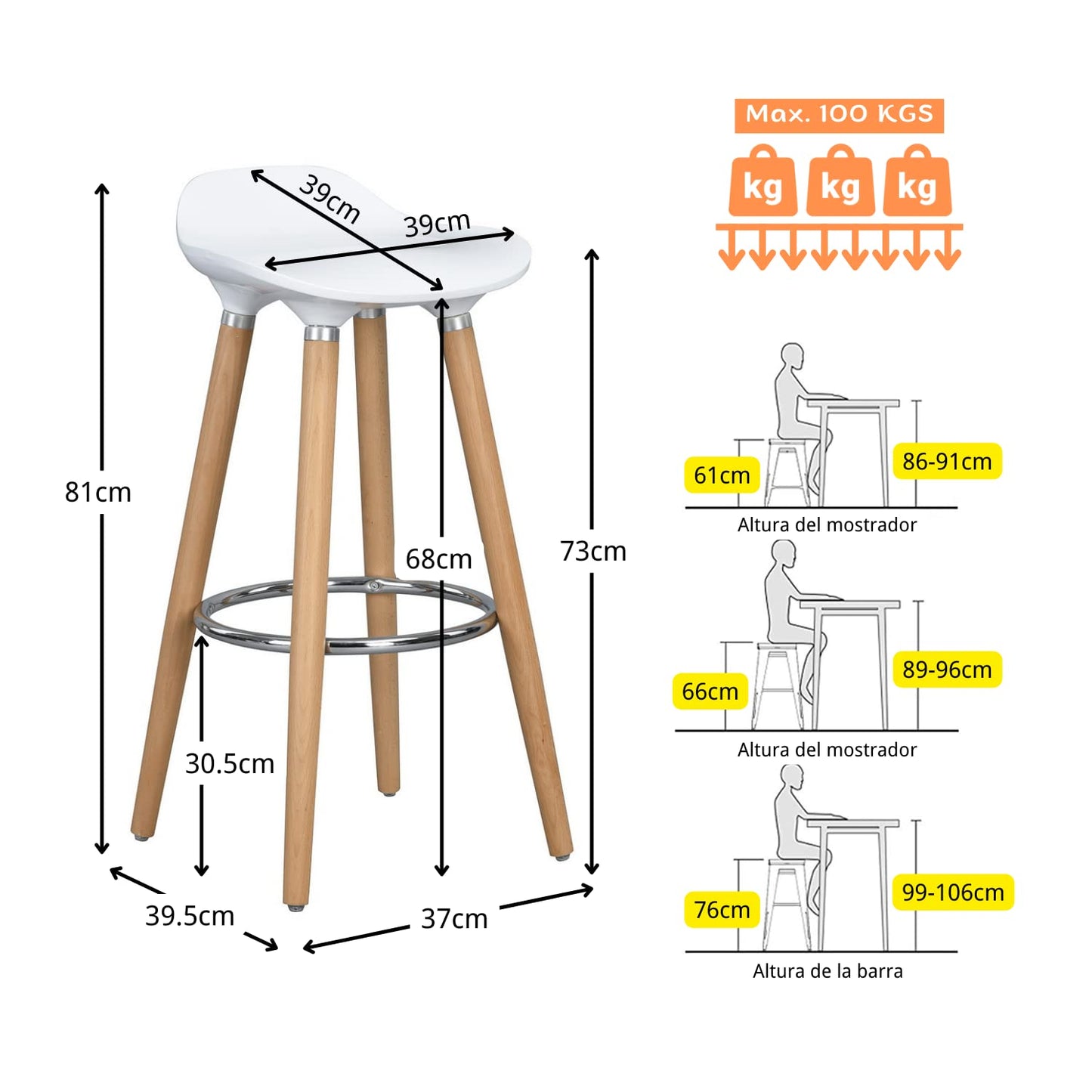 39cm
39cm
81cm
68cm
73cm
30.5cm
39.5cm
37cm

Max. 100 KGS
kg kg kg

61cm
86-91cm
Altura del mostrador

66cm
89-96cm
Altura del mostrador

76cm
99-106cm
Altura de la barra