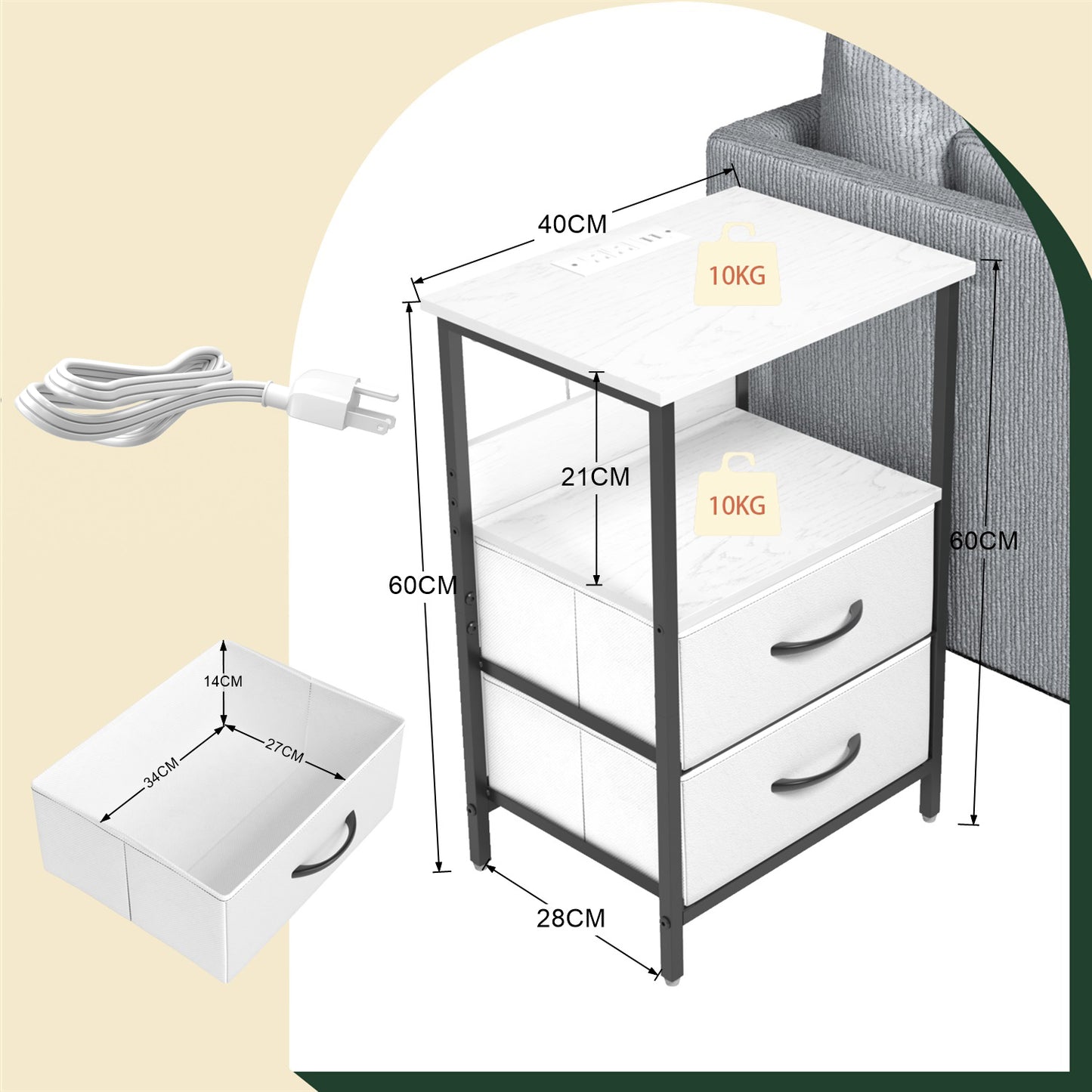 40CM
10KG
21CM
10KG
60CM
60CM
14CM
27CM
34CM
28CM